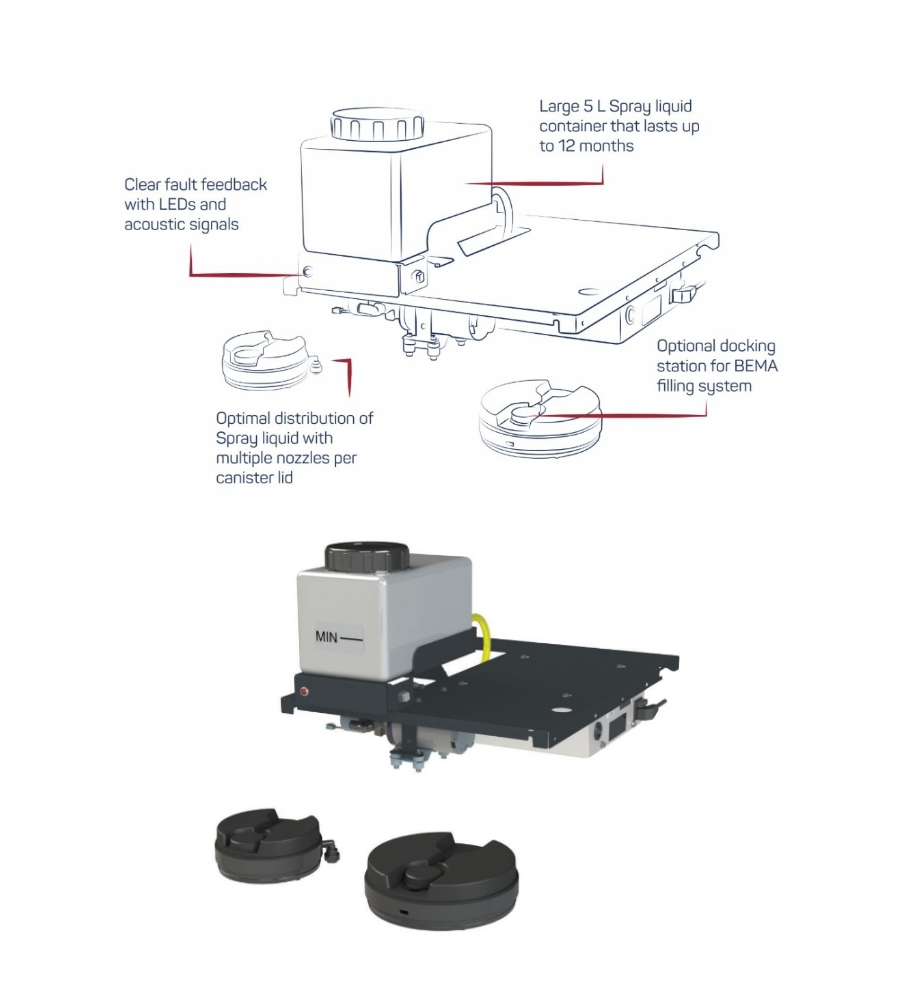 Large 5 L Spray liquid container that lasts up to 12 months

Clear fault feedback with LEDs and acoustic signals

Optional docking station for BEMA filling system

Optimal distribution of Spray liquid with multiple nozzles per canister lid

MIN